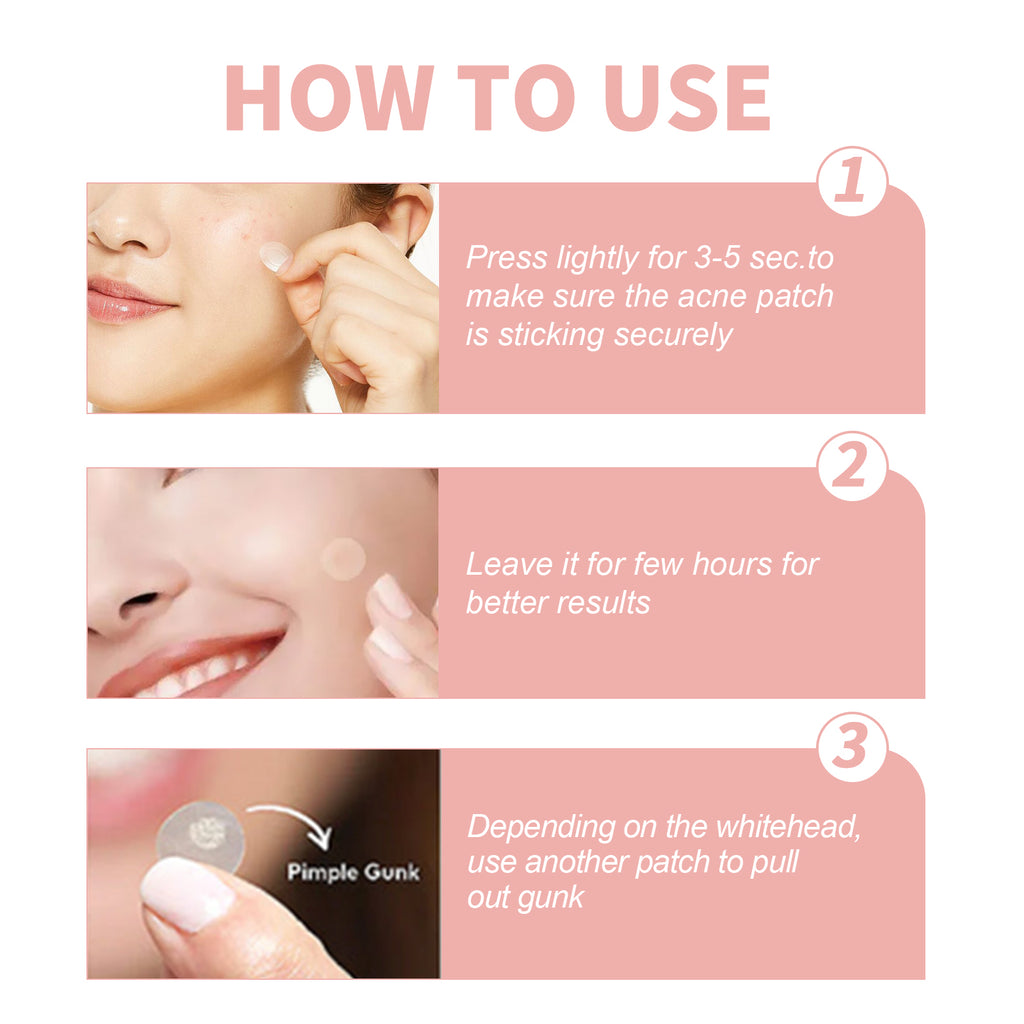 HOW TO USE

1

Press lightly for 3-5 sec.to make sure the acne patch is sticking securely

2

Leave it for few hours for better results

3

Pimple Gunk

Depending on the whitehead, use another patch to pull out gunk